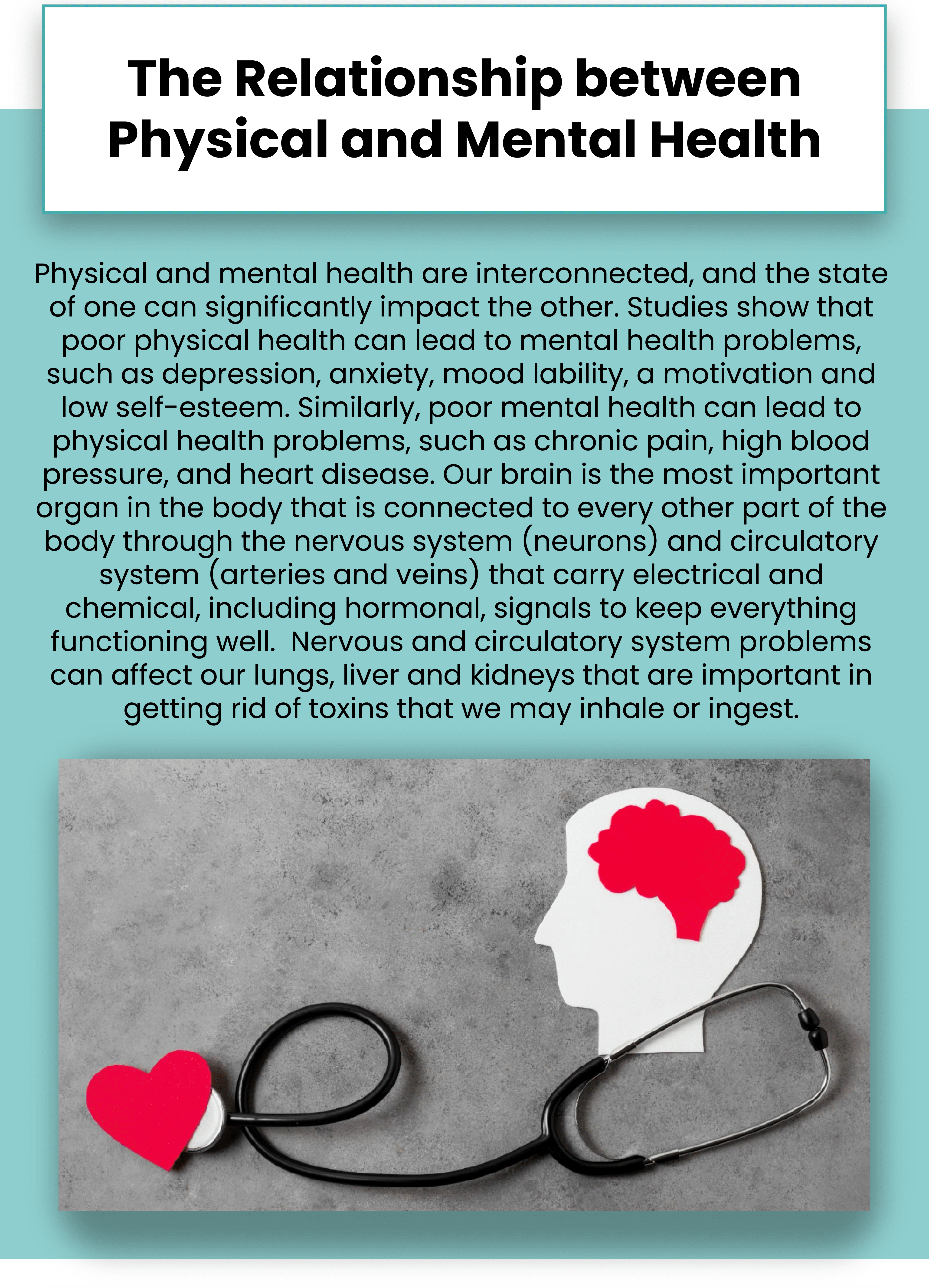 The Relationship between Physical and Mental Health

Physical and mental health are interconnected, and the state of one can significantly impact the other. Studies show that poor physical health can lead to mental health problems, such as depression, anxiety, mood lability, a motivation and low self-esteem. Similarly, poor mental health can lead to physical health problems, such as chronic pain, high blood pressure, and heart disease. Our brain is the most important organ in the body that is connected to every other part of the body through the nervous system (neurons) and circulatory system (arteries and veins) that carry electrical and chemical, including hormonal, signals to keep everything functioning well.  Nervous and circulatory system problems can affect our lungs, liver and kidneys that are important in getting rid of toxins that we may inhale or ingest.