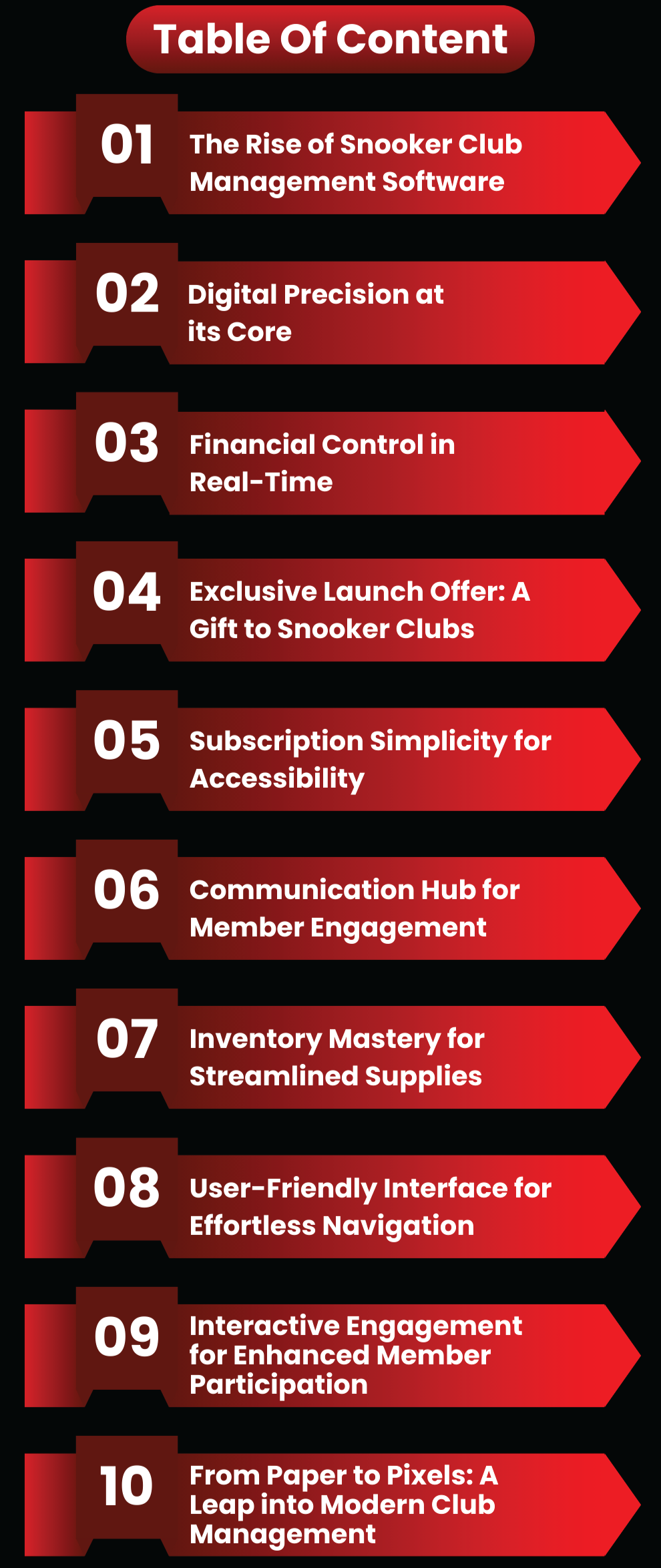 Table Of Content

01 The Rise of Snooker Club Management Software

02 Digital Precision at its Core

03 Financial Control in Real-Time

04 Exclusive Launch Offer: A Gift to Snooker Clubs

05 Subscription Simplicity for Accessibility

06 Communication Hub for Member Engagement

07 Inventory Mastery for Streamlined Supplies

08 User-Friendly Interface for Effortless Navigation

09 Interactive Engagement for Enhanced Member Participation

10 From Paper to Pixels: A Leap into Modern Club Management