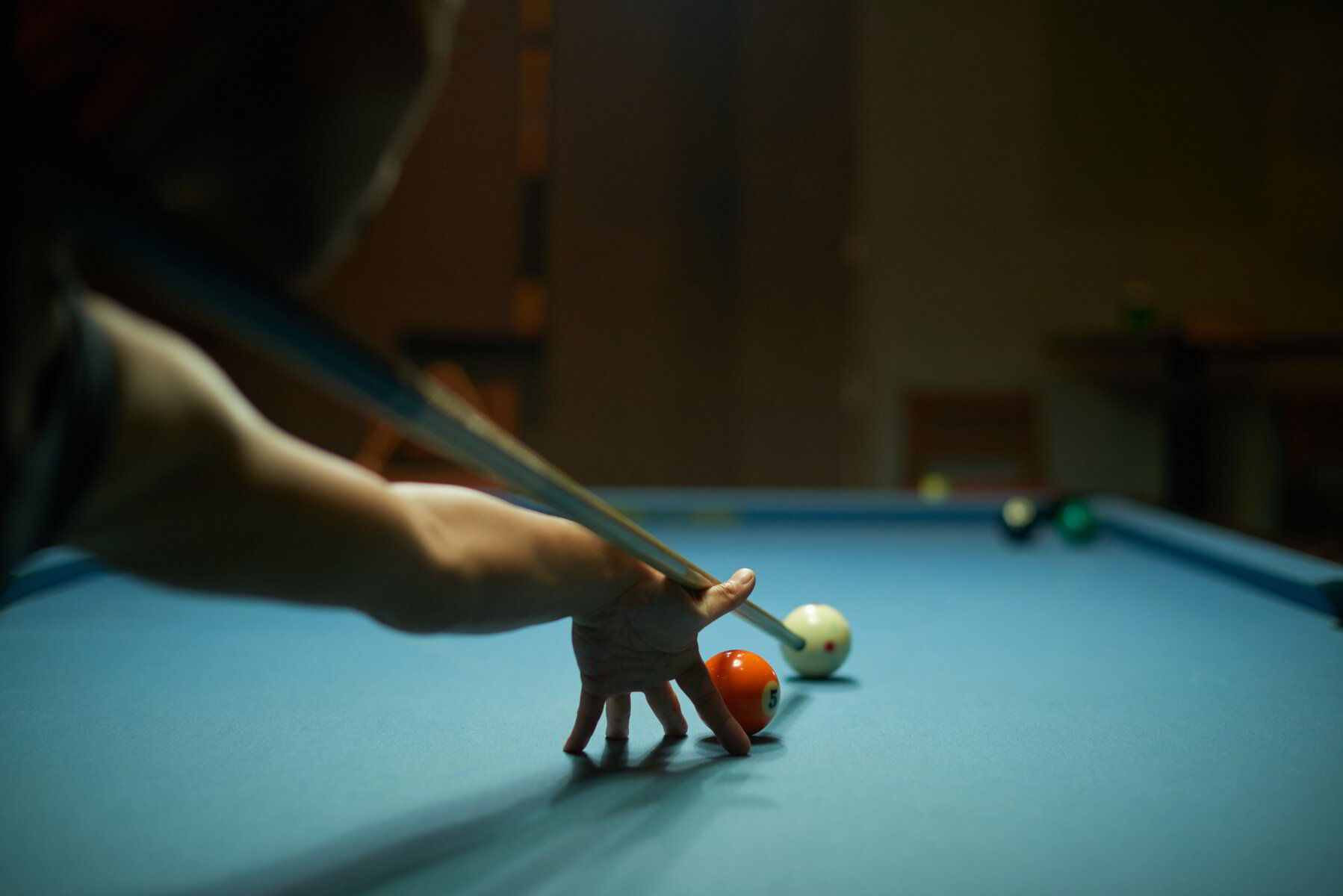 5