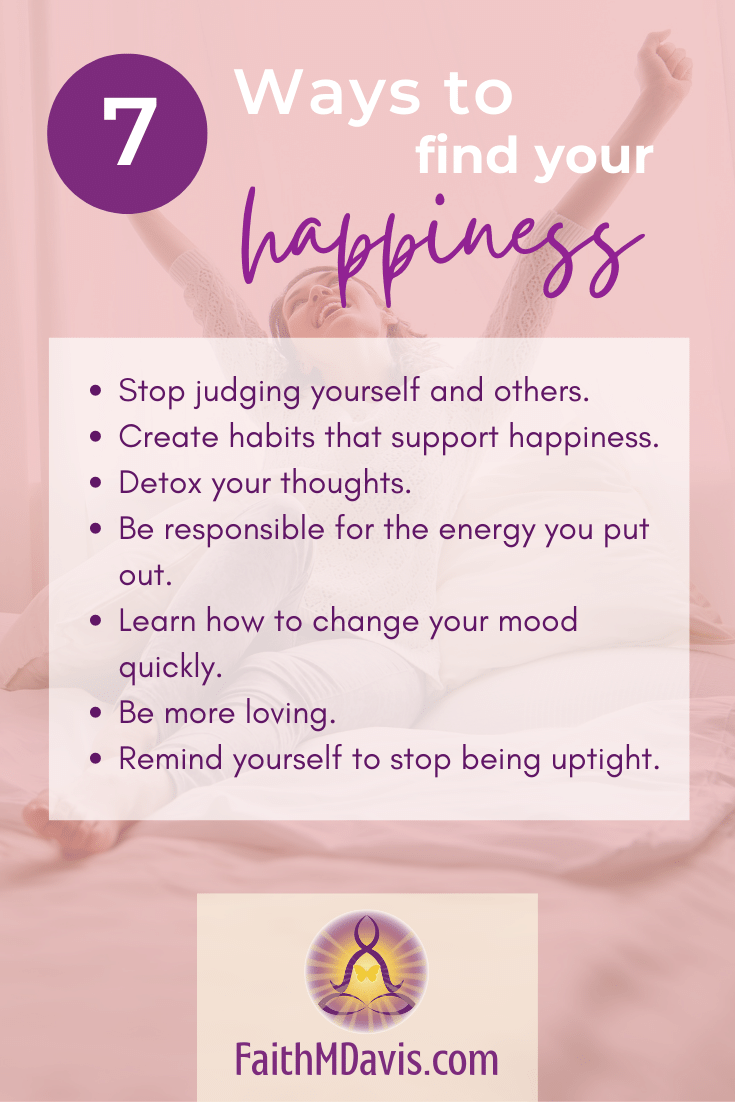 7 Ways to find your happiness

- Stop judging yourself and others.
- Create habits that support happiness.
- Detox your thoughts.
- Be responsible for the energy you put out.
- Learn how to change your mood quickly.
- Be more loving.
- Remind yourself to stop being uptight.

FaithMDavis.com