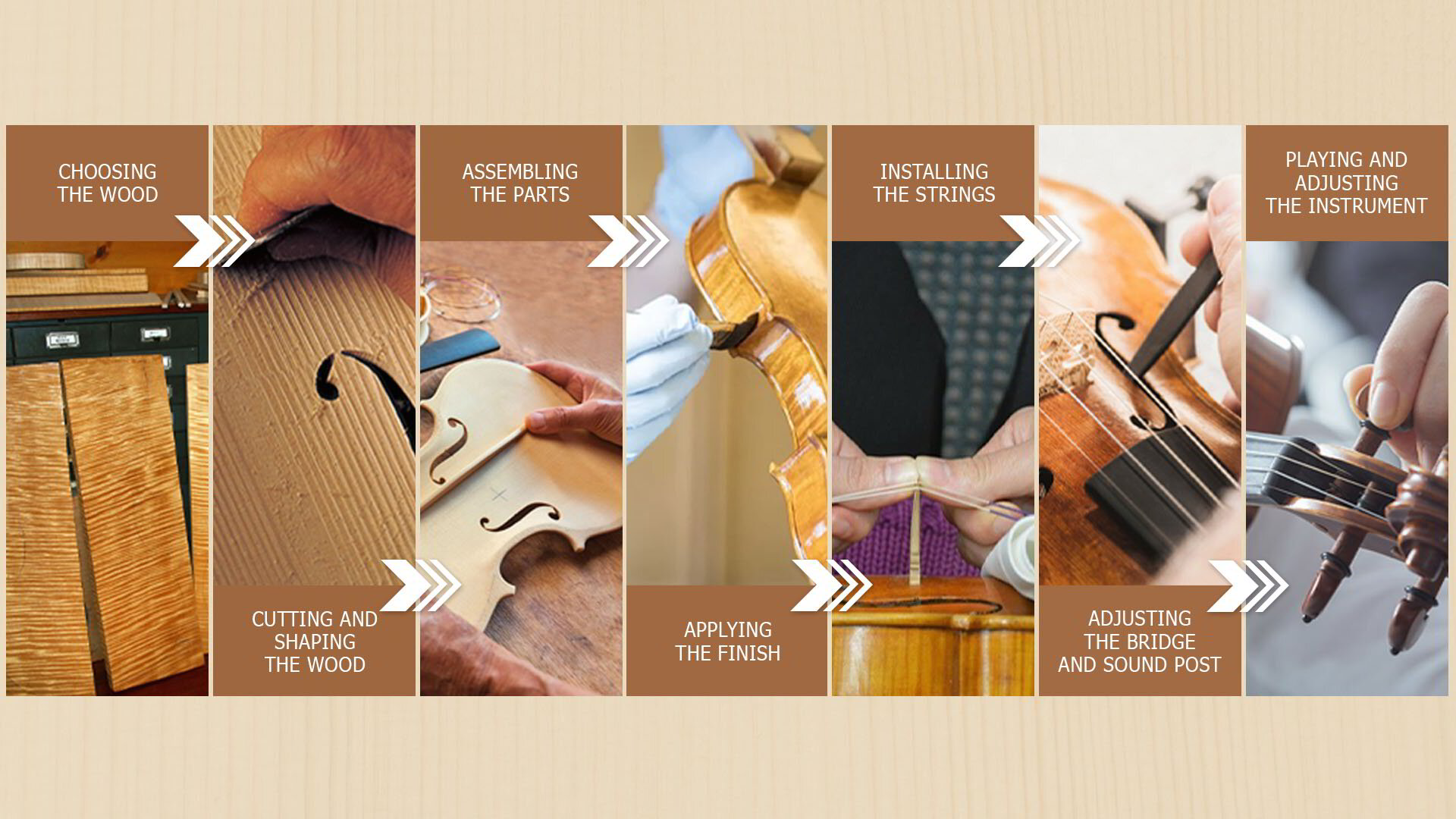 CHOOSING THE WOOD

CUTTING AND SHAPING THE WOOD

ASSEMBLING THE PARTS

APPLYING THE FINISH

INSTALLING THE STRINGS

ADJUSTING THE BRIDGE AND SOUND POST

PLAYING AND ADJUSTING THE INSTRUMENT