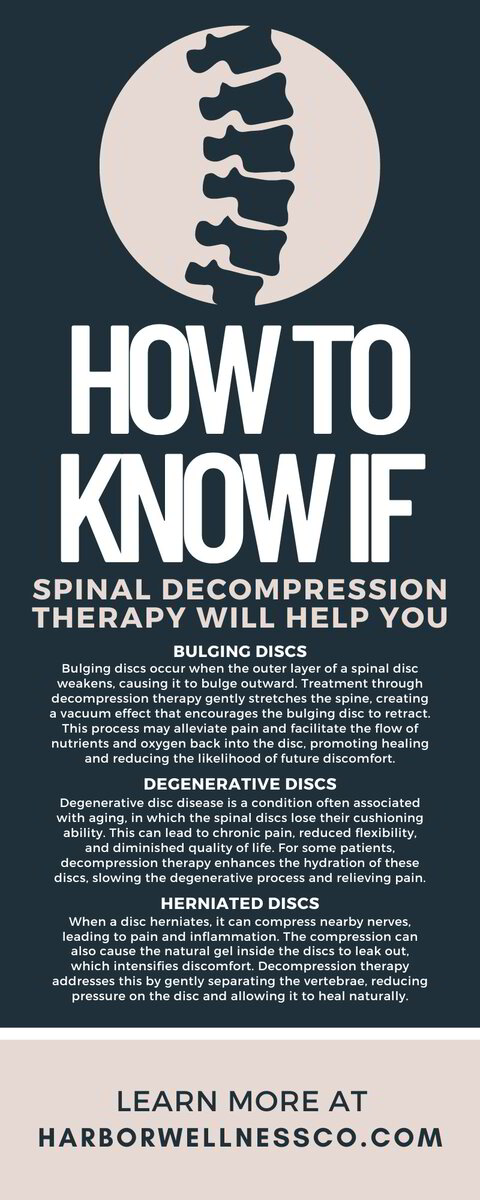 HOW TO KNOW IF

SPINAL DECOMPRESSION THERAPY WILL HELP YOU

BULGING DISCS

Bulging discs occur when the outer layer of a spinal disc weakens, causing it to bulge outward. Treatment through decompression therapy gently stretches the spine, creating a vacuum effect that encourages the bulging disc to retract. This process may alleviate pain and facilitate the flow of nutrients and oxygen back into the disc, promoting healing and reducing the likelihood of future discomfort.

DEGENERATIVE DISCS

Degenerative disc disease is a condition often associated with aging, in which the spinal discs lose their cushioning ability. This can lead to chronic pain, reduced flexibility, and diminished quality of life. For some patients, decompression therapy enhances the hydration of these discs, slowing the degenerative process and relieving pain.

HERNIATED DISCS

When a disc herniates, it can compress nearby nerves, leading to pain and inflammation. The compression can also cause the natural gel inside the discs to leak out, which intensifies discomfort. Decompression therapy addresses this by gently separating the vertebrae, reducing pressure on the disc and allowing it to heal naturally.

LEARN MORE AT

HARBORWELLNESSCO.COM