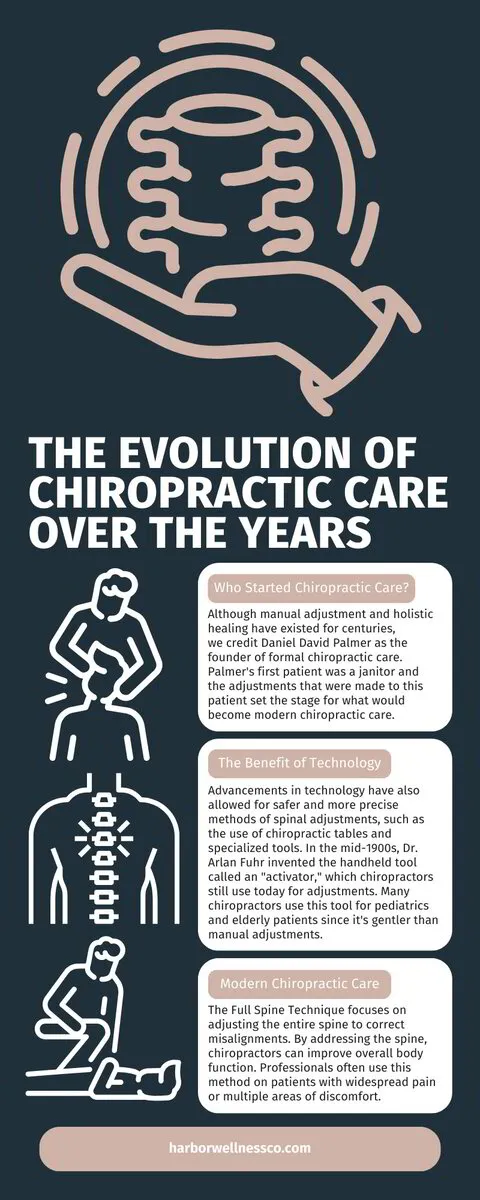 THE EVOLUTION OF CHIROPRACTIC CARE OVER THE YEARS

Who Started Chiropractic Care?

Although manual adjustment and holistic healing have existed for centuries, we credit Daniel David Palmer as the founder of formal chiropractic care. Palmer's first patient was a janitor and the adjustments that were made to this patient set the stage for what would become modern chiropractic care.

The Benefit of Technology

Advancements in technology have also allowed for safer and more precise methods of spinal adjustments, such as the use of chiropractic tables and specialized tools. In the mid-1900s, Dr. Arlan Fuhr invented the handheld tool called an "activator," which chiropractors still use today for adjustments. Many chiropractors use this tool for pediatrics and elderly patients since it's gentler than manual adjustments.

Modern Chiropractic Care

The Full Spine Technique focuses on adjusting the entire spine to correct misalignments. By addressing the spine, chiropractors can improve overall body function. Professionals often use this method on patients with widespread pain or multiple areas of discomfort.

harborwellnessco.com