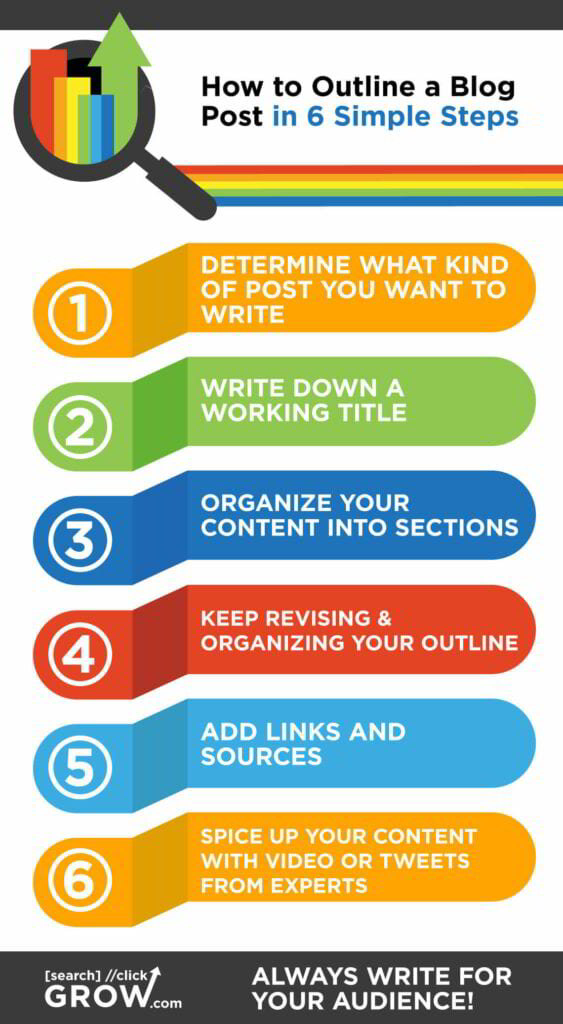 How to Outline a Blog Post in 6 Simple Steps

1 DETERMINE WHAT KIND OF POST YOU WANT TO WRITE

2 WRITE DOWN A WORKING TITLE

3 ORGANIZE YOUR CONTENT INTO SECTIONS

4 KEEP REVISING & ORGANIZING YOUR OUTLINE

5 ADD LINKS AND SOURCES

6 SPICE UP YOUR CONTENT WITH VIDEO OR TWEETS FROM EXPERTS

[search] //click GROW.com

ALWAYS WRITE FOR YOUR AUDIENCE!