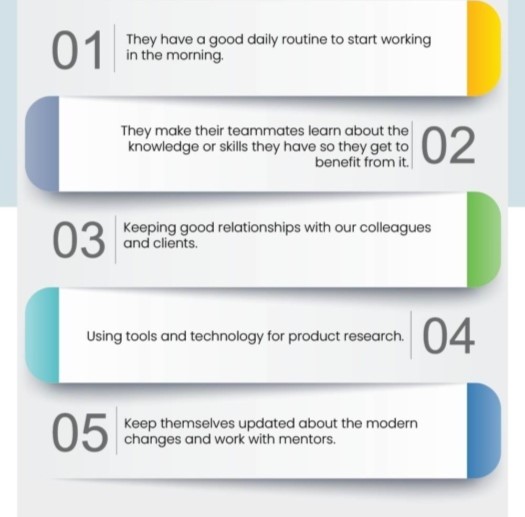 01 They have a good daily routine to start working in the morning.

They make their teammates learn about the knowledge or skills they have so they get to benefit from it. 02

03 Keeping good relationships with our colleagues and clients.

Using tools and technology for product research. 04

05 Keep themselves updated about the modern changes and work with mentors.