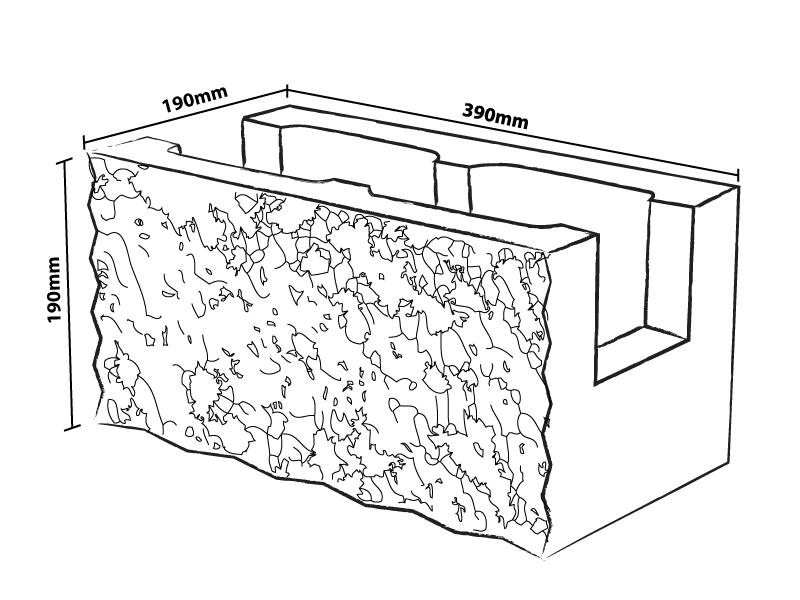 190mm

390mm

190mm