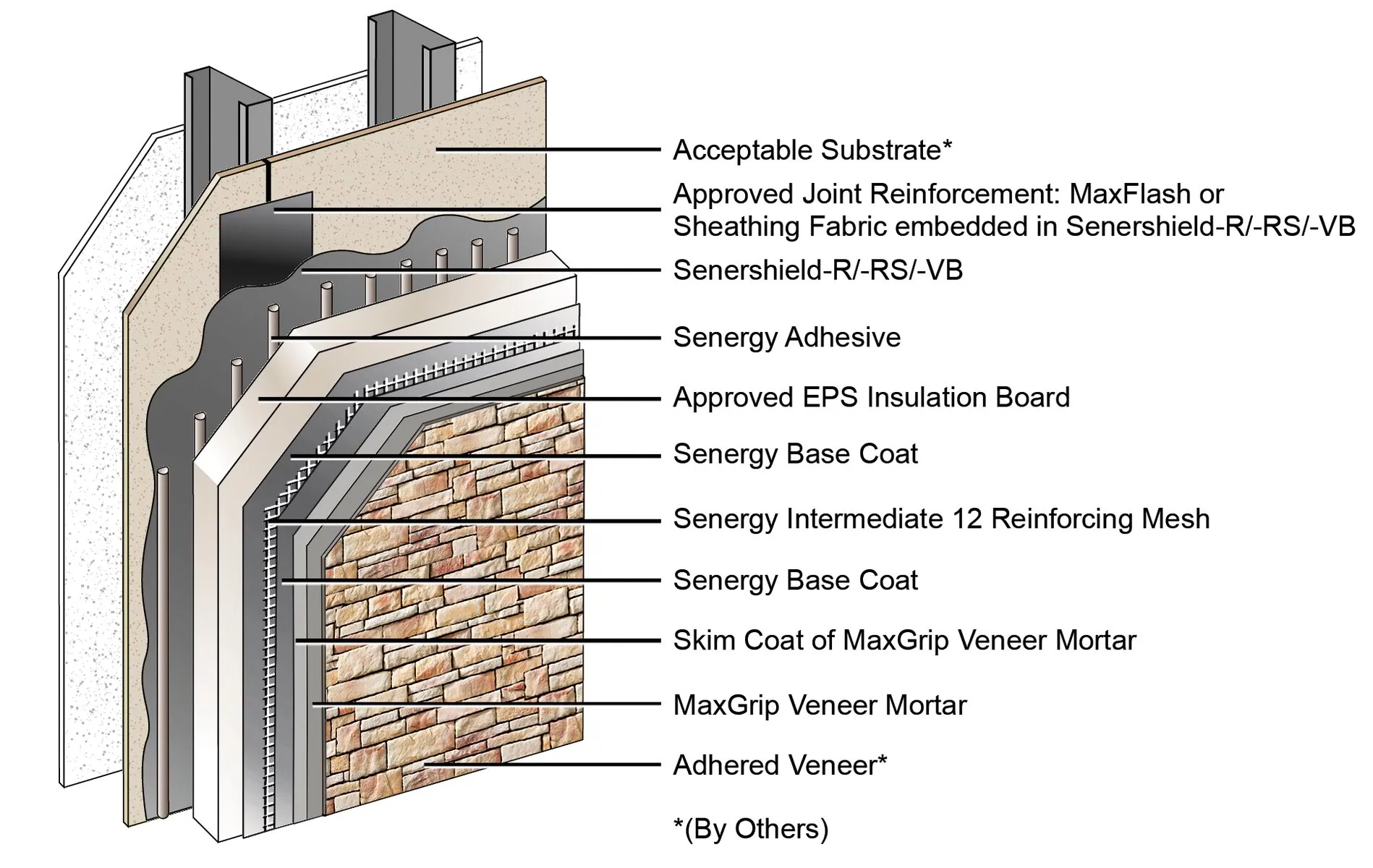 Acceptable Substrate*

Approved Joint Reinforcement: MaxFlash or Sheathing Fabric embedded in Senershield-R/-RS/-VB

Senershield-R/-RS/-VB

Senergy Adhesive

Approved EPS Insulation Board

Senergy Base Coat

Senergy Intermediate 12 Reinforcing Mesh

Senergy Base Coat

Skim Coat of MaxGrip Veneer Mortar

MaxGrip Veneer Mortar

Adhered Veneer*

*(By Others)