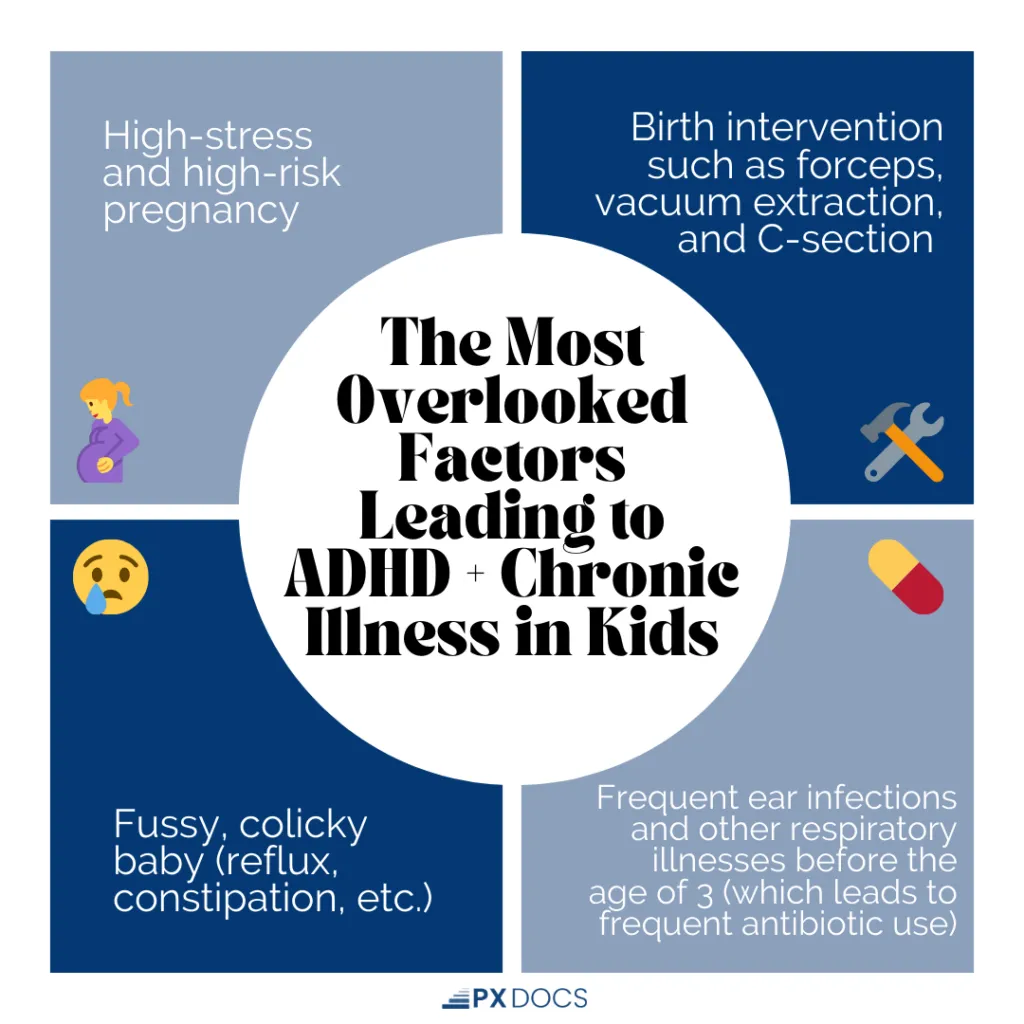 High-stress and high-risk pregnancy

Birth intervention such as forceps, vacuum extraction, and C-section

The Most Overlooked Factors Leading to ADHD + Chronic Illness in Kids

Fussy, colicky baby (reflux, constipation, etc.)

Frequent ear infections and other respiratory illnesses before the age of 3 (which leads to frequent antibiotic use)

PX DOCS