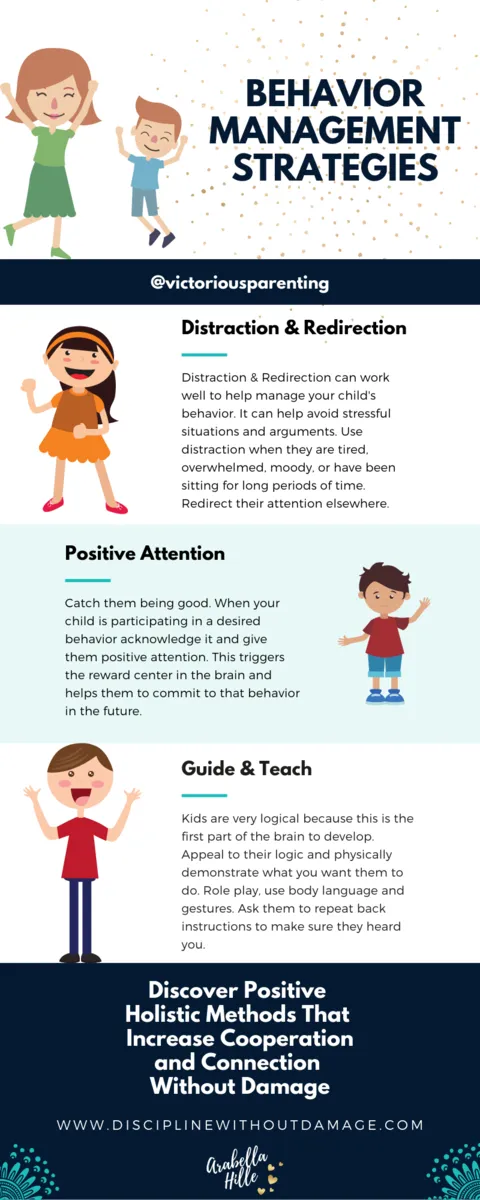 BEHAVIOR MANAGEMENT STRATEGIES

@victoriousparenting

Distraction & Redirection

Distraction & Redirection can work well to help manage your child's behavior. It can help avoid stressful situations and arguments. Use distraction when they are tired, overwhelmed, moody, or have been sitting for long periods of time. Redirect their attention elsewhere.

Positive Attention

Catch them being good. When your child is participating in a desired behavior acknowledge it and give them positive attention. This triggers the reward center in the brain and helps them to commit to that behavior in the future.

Guide & Teach

Kids are very logical because this is the first part of the brain to develop. Appeal to their logic and physically demonstrate what you want them to do. Role play, use body language and gestures. Ask them to repeat back instructions to make sure they heard you.

Discover Positive Holistic Methods That Increase Cooperation and Connection Without Damage

WWW.DISCIPLINEWITHOUTDAMAGE.COM

Arabella Hille