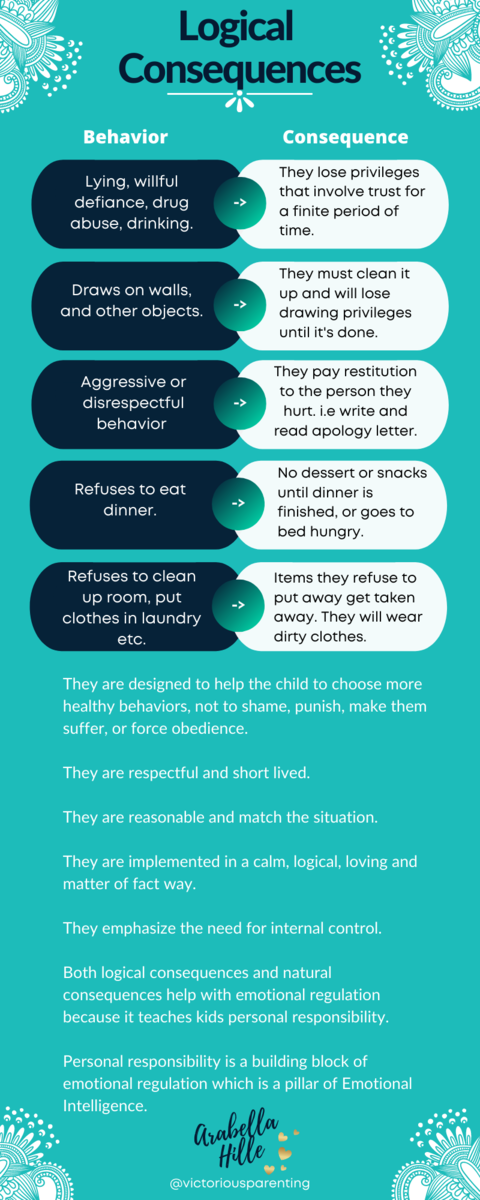 Logical Consequences

| Behavior | | Consequence |
|---|---|---|
| Lying, willful defiance, drug abuse, drinking. | -> | They lose privileges that involve trust for a finite period of time. |
| Draws on walls, and other objects. | -> | They must clean it up and will lose drawing privileges until it's done. |
| Aggressive or disrespectful behavior | -> | They pay restitution to the person they hurt. i.e write and read apology letter. |
| Refuses to eat dinner. | -> | No dessert or snacks until dinner is finished, or goes to bed hungry. |
| Refuses to clean up room, put clothes in laundry etc. | -> | Items they refuse to put away get taken away. They will wear dirty clothes. |

They are designed to help the child to choose more healthy behaviors, not to shame, punish, make them suffer, or force obedience.

They are respectful and short lived.

They are reasonable and match the situation.

They are implemented in a calm, logical, loving and matter of fact way.

They emphasize the need for internal control.

Both logical consequences and natural consequences help with emotional regulation because it teaches kids personal responsibility.

Personal responsibility is a building block of emotional regulation which is a pillar of Emotional Intelligence.

Arabella Hille
@victoriousparenting