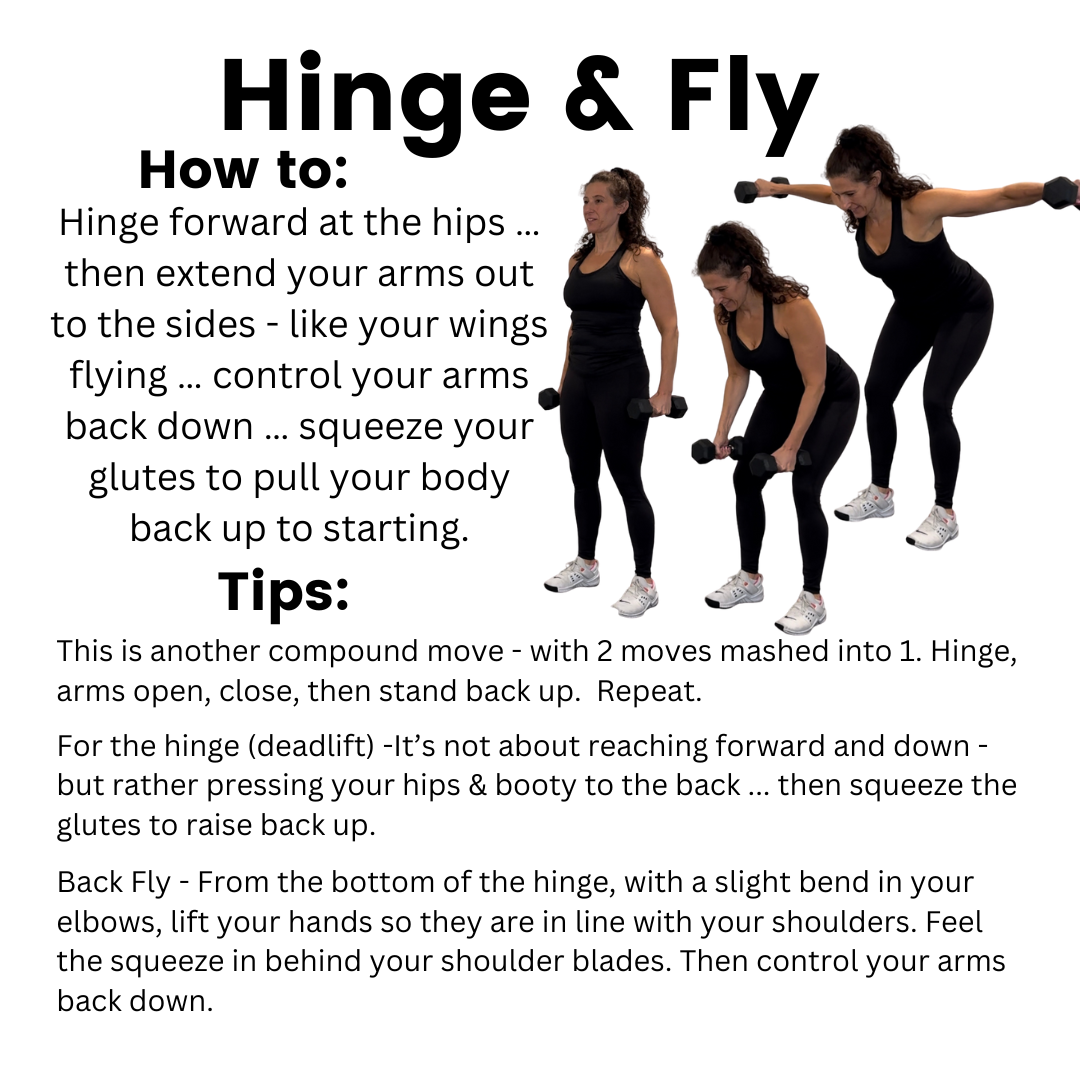 Hinge & Fly

How to:

Hinge forward at the hips ... then extend your arms out to the sides - like your wings flying ... control your arms back down ... squeeze your glutes to pull your body back up to starting.

Tips:

This is another compound move - with 2 moves mashed into 1. Hinge, arms open, close, then stand back up.  Repeat.

For the hinge (deadlift) -It's not about reaching forward and down - but rather pressing your hips & booty to the back ... then squeeze the glutes to raise back up.

Back Fly - From the bottom of the hinge, with a slight bend in your elbows, lift your hands so they are in line with your shoulders. Feel the squeeze in behind your shoulder blades. Then control your arms back down.