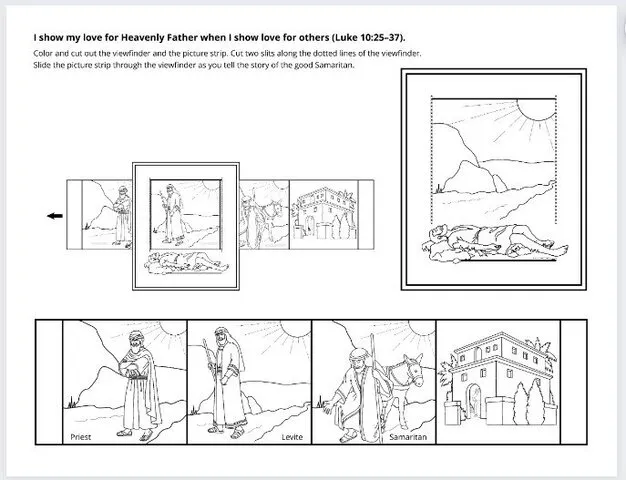 I show my love for Heavenly Father when I show love for others (Luke 10:25–37).

Color and cut out the viewfinder and the picture strip. Cut two slits along the dotted lines of the viewfinder. Slide the picture strip through the viewfinder as you tell the story of the good Samaritan.

Priest

Levite

Samaritan