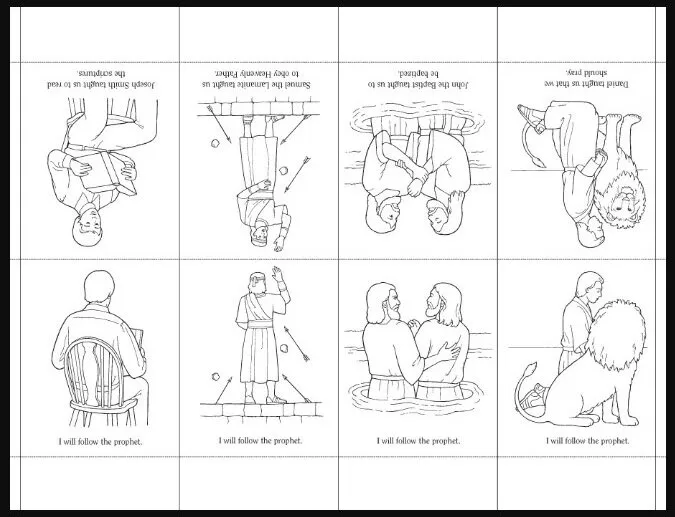 Joseph Smith taught us to read the scriptures.

Samuel the Lamanite taught us to obey Heavenly Father.

John the Baptist taught us to be baptized.

Daniel taught us that we should pray.

I will follow the prophet.

I will follow the prophet.

I will follow the prophet.

I will follow the prophet.