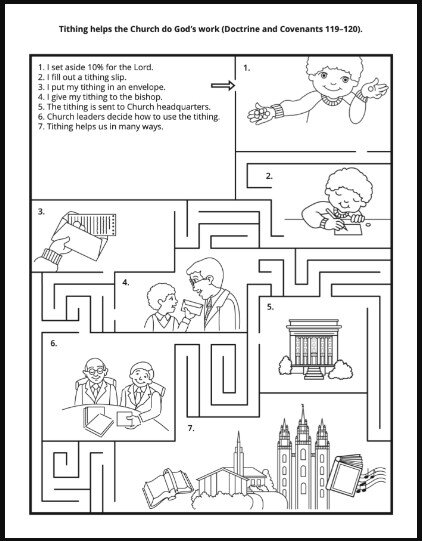 Tithing helps the Church do God's work (Doctrine and Covenants 119–120).

1. I set aside 10% for the Lord.
2. I fill out a tithing slip.
3. I put my tithing in an envelope.
4. I give my tithing to the bishop.
5. The tithing is sent to Church headquarters.
6. Church leaders decide how to use the tithing.
7. Tithing helps us in many ways.

1.

2.

3.

4.

5.

6.

7.