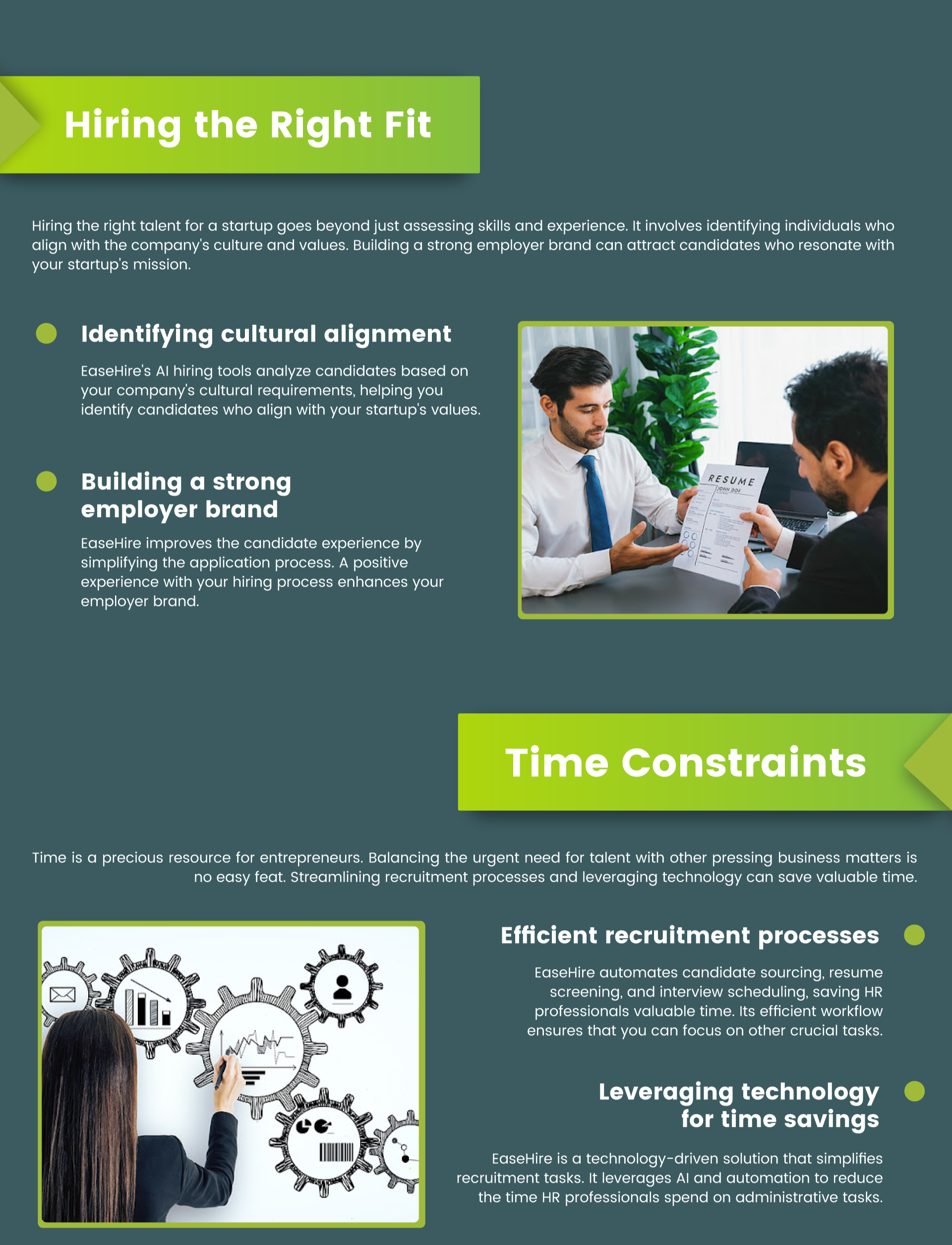 Hiring the Right Fit

Hiring the right talent for a startup goes beyond just assessing skills and experience. It involves identifying individuals who align with the company's culture and values. Building a strong employer brand can attract candidates who resonate with your startup's mission.

Identifying cultural alignment

EaseHire's AI hiring tools analyze candidates based on your company's cultural requirements, helping you identify candidates who align with your startup's values.

Building a strong employer brand

EaseHire improves the candidate experience by simplifying the application process. A positive experience with your hiring process enhances your employer brand.

RESUME
JOHN DOE

Time Constraints

Time is a precious resource for entrepreneurs. Balancing the urgent need for talent with other pressing business matters is no easy feat. Streamlining recruitment processes and leveraging technology can save valuable time.

Efficient recruitment processes

EaseHire automates candidate sourcing, resume screening, and interview scheduling, saving HR professionals valuable time. Its efficient workflow ensures that you can focus on other crucial tasks.

Leveraging technology for time savings

EaseHire is a technology-driven solution that simplifies recruitment tasks. It leverages AI and automation to reduce the time HR professionals spend on administrative tasks.