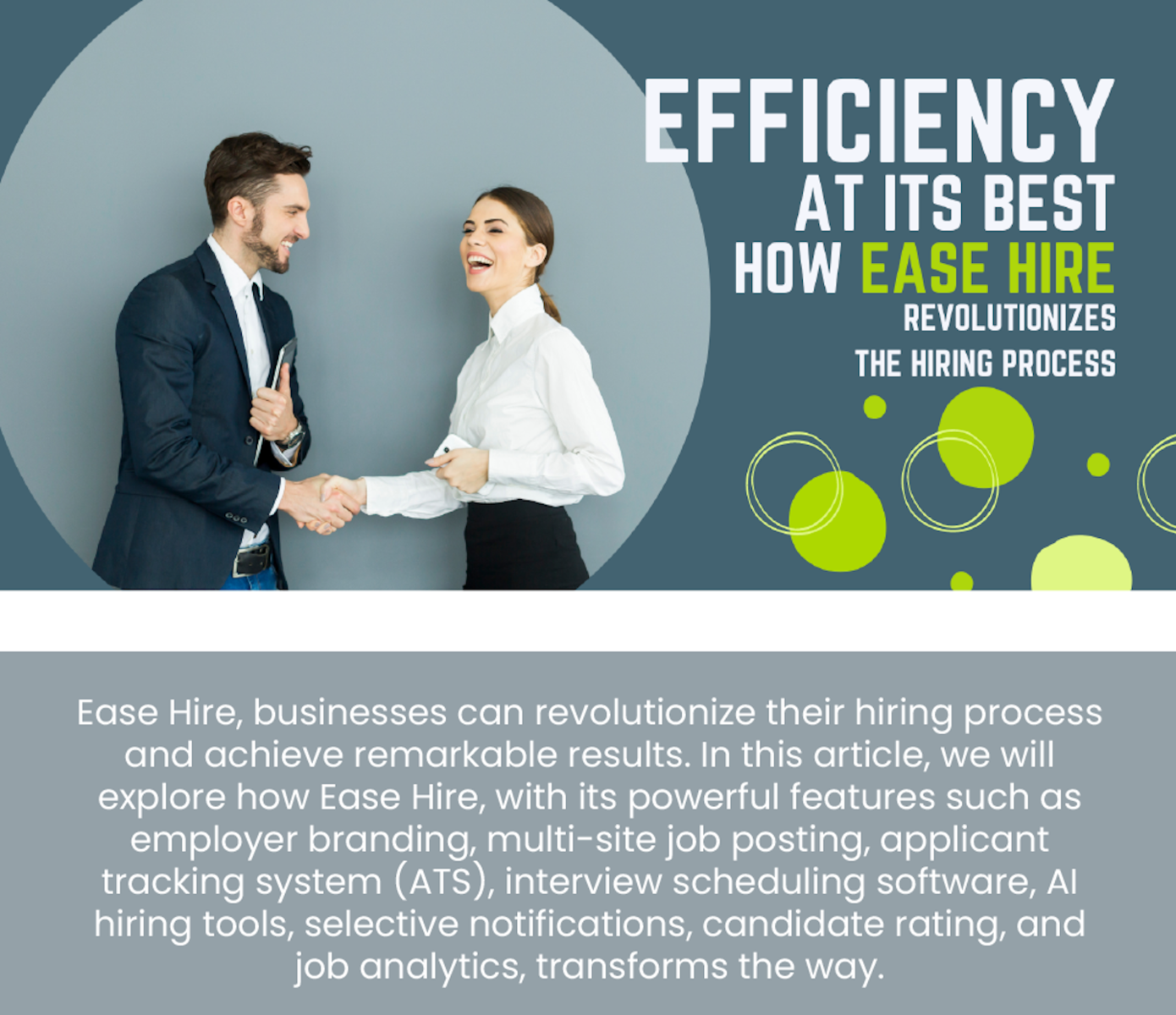 EFFICIENCY
AT ITS BEST
HOW EASE HIRE
REVOLUTIONIZES
THE HIRING PROCESS

Ease Hire, businesses can revolutionize their hiring process and achieve remarkable results. In this article, we will explore how Ease Hire, with its powerful features such as employer branding, multi-site job posting, applicant tracking system (ATS), interview scheduling software, AI hiring tools, selective notifications, candidate rating, and job analytics, transforms the way.